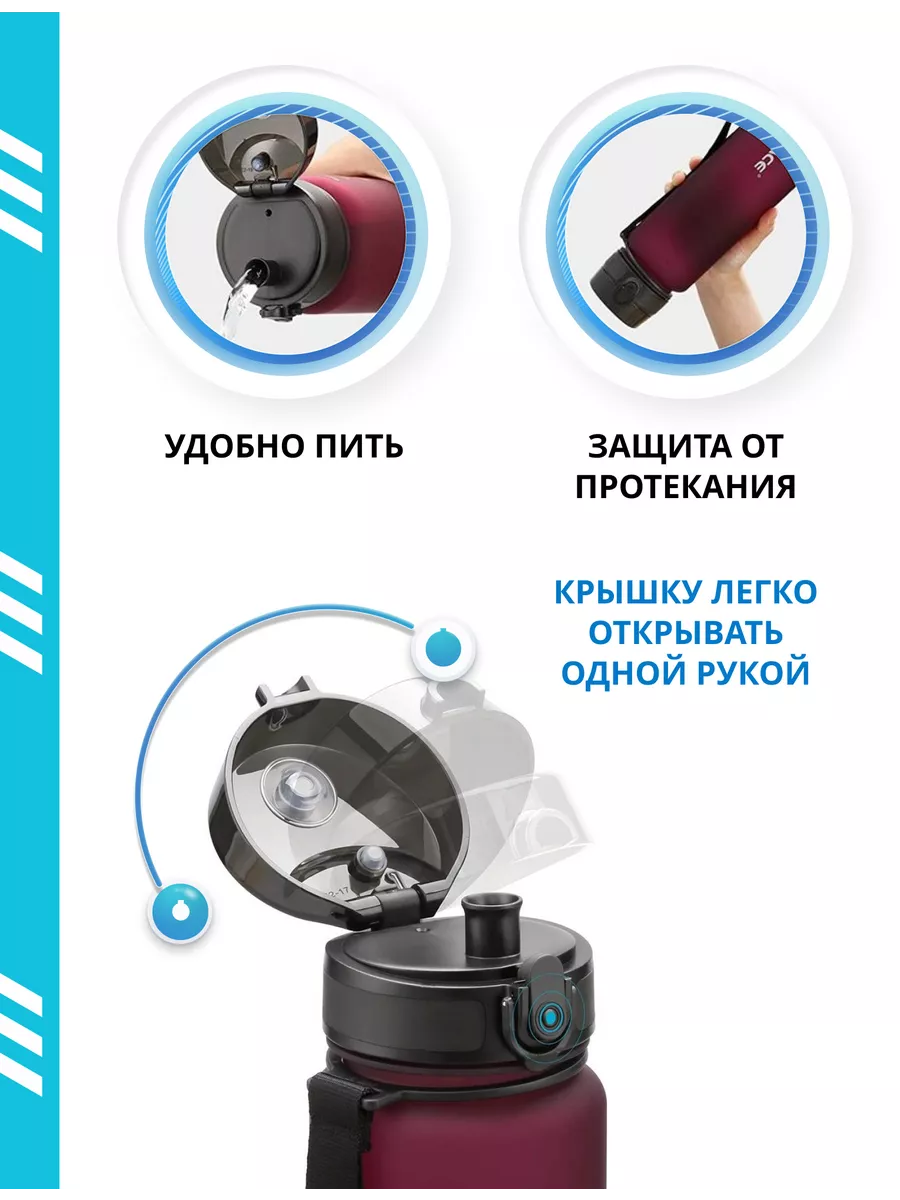 УДОБНО ПИТЬ

ЗАЩИТА ОТ ПРОТЕКАНИЯ

КРЫШКУ ЛЕГКО ОТКРЫВАТЬ ОДНОЙ РУКОЙ